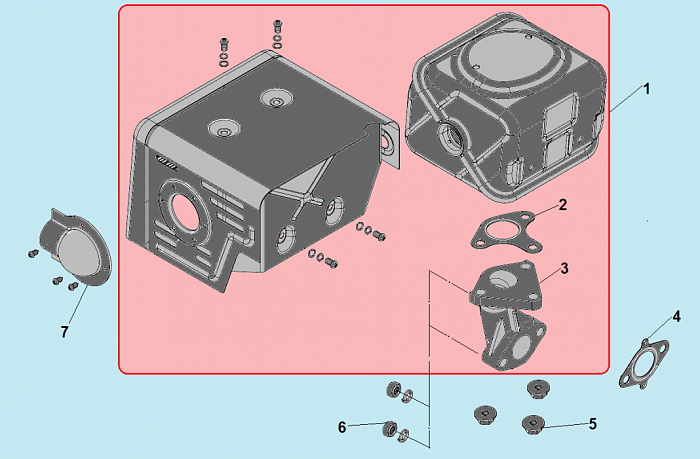 1
2
3
4
7
6
5