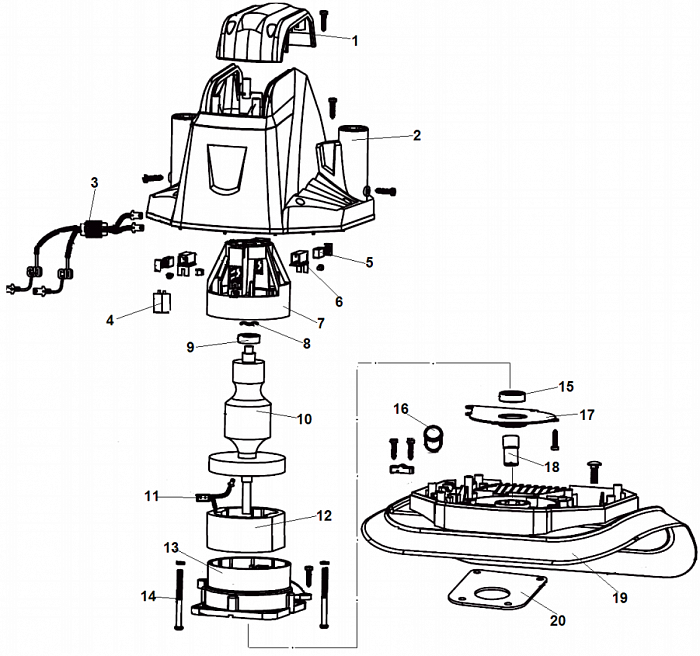 1
2
3
5
6
4
7
8
9
10
11
12
13
14
15
16
17
18
19
20