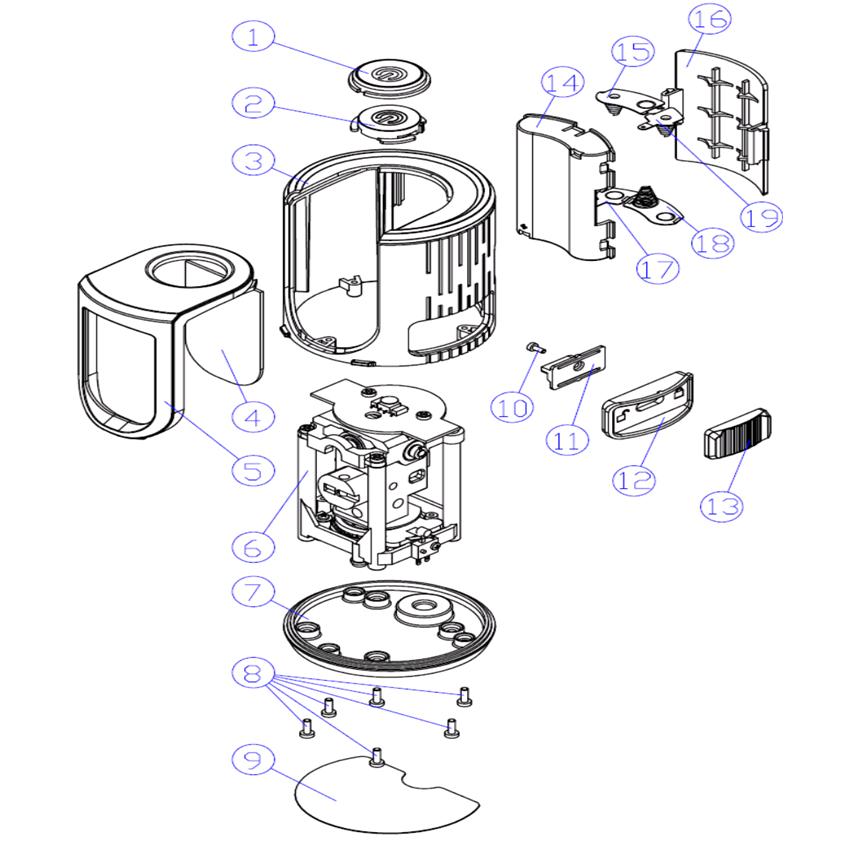 1
2
3
4
5
6
7
8
9
10
11
12
13
14
15
16
17
18
19