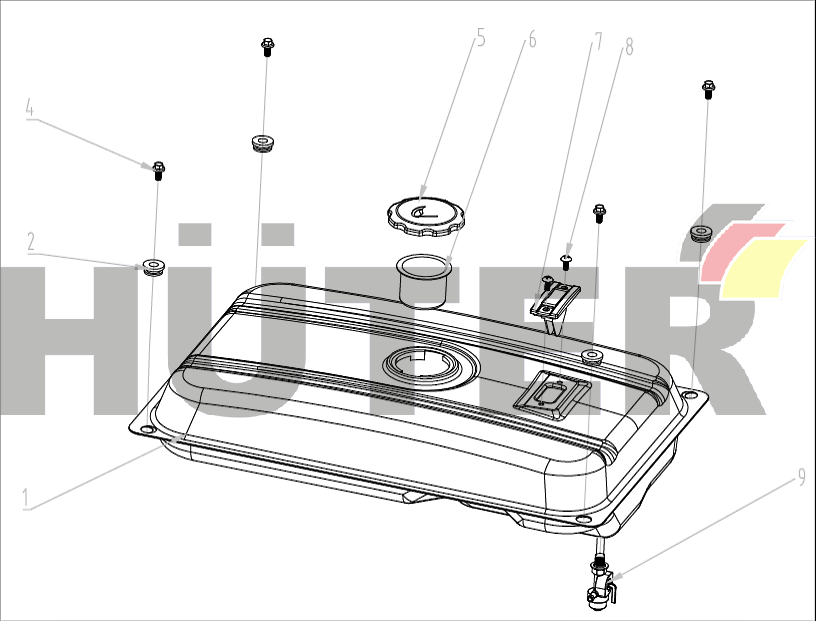 5
6
7
8
4
2
HÜTER
1
9