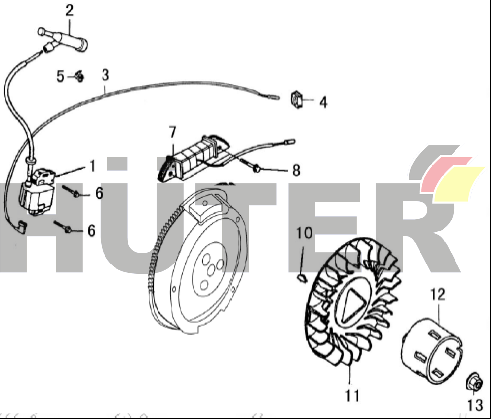 2
5
3
4
7
1
8
6
6
HÜTER
10
12
11
13